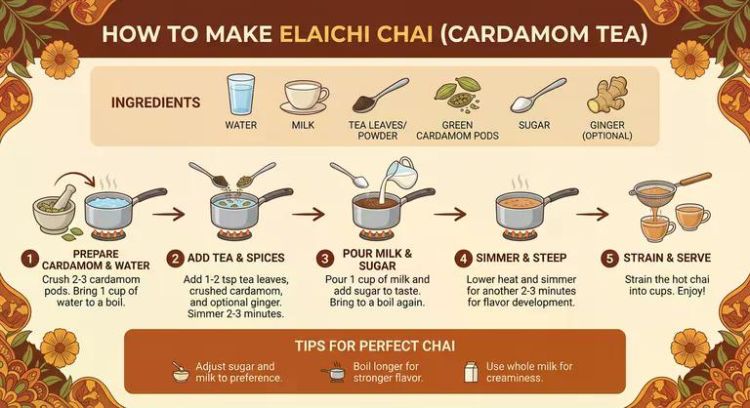 HOW TO MAKE ELAICHI CHAI (CARDAMOM TEA)

INGREDIENTS

WATER

MILK

TEA LEAVES/ POWDER

GREEN CARDAMOM PODS

SUGAR

GINGER (OPTIONAL)

1 PREPARE CARDAMOM & WATER
Crush 2-3 cardamom pods. Bring 1 cup of water to a boil.

2 ADD TEA & SPICES
Add 1-2 tsp tea leaves, crushed cardamom, and optional ginger. Simmer 2-3 minutes.

3 POUR MILK & SUGAR
Pour 1 cup of milk and add sugar to taste. Bring to a boil again.

4 SIMMER & STEEP
Lower heat and simmer for another 2-3 minutes for flavor development.

5 STRAIN & SERVE
Strain the hot chai into cups. Enjoy!

TIPS FOR PERFECT CHAI

Adjust sugar and milk to preference.

Boil longer for stronger flavor.

Use whole milk for creaminess.