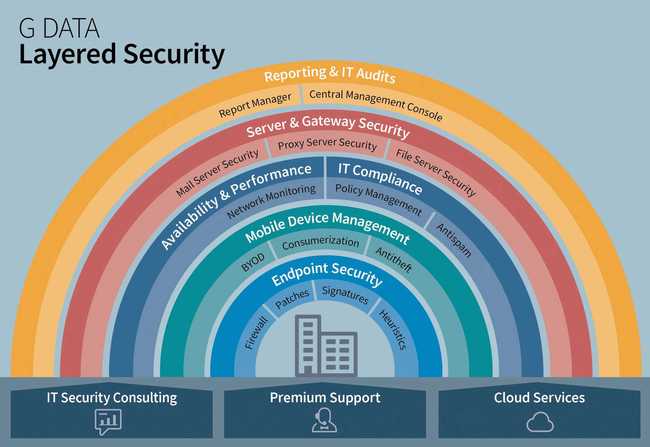 G DATA
Layered Security

Reporting & IT Audits
Report Manager
Central Management Console

Server & Gateway Security
Mail Server Security
Proxy Server Security
File Server Security

Availability & Performance
Network Monitoring

IT Compliance
Policy Management
Antispam

Mobile Device Management
BYOD
Consumerization
Antitheft

Endpoint Security
Firewall
Patches
Signatures
Heuristics

IT Security Consulting
Premium Support
Cloud Services