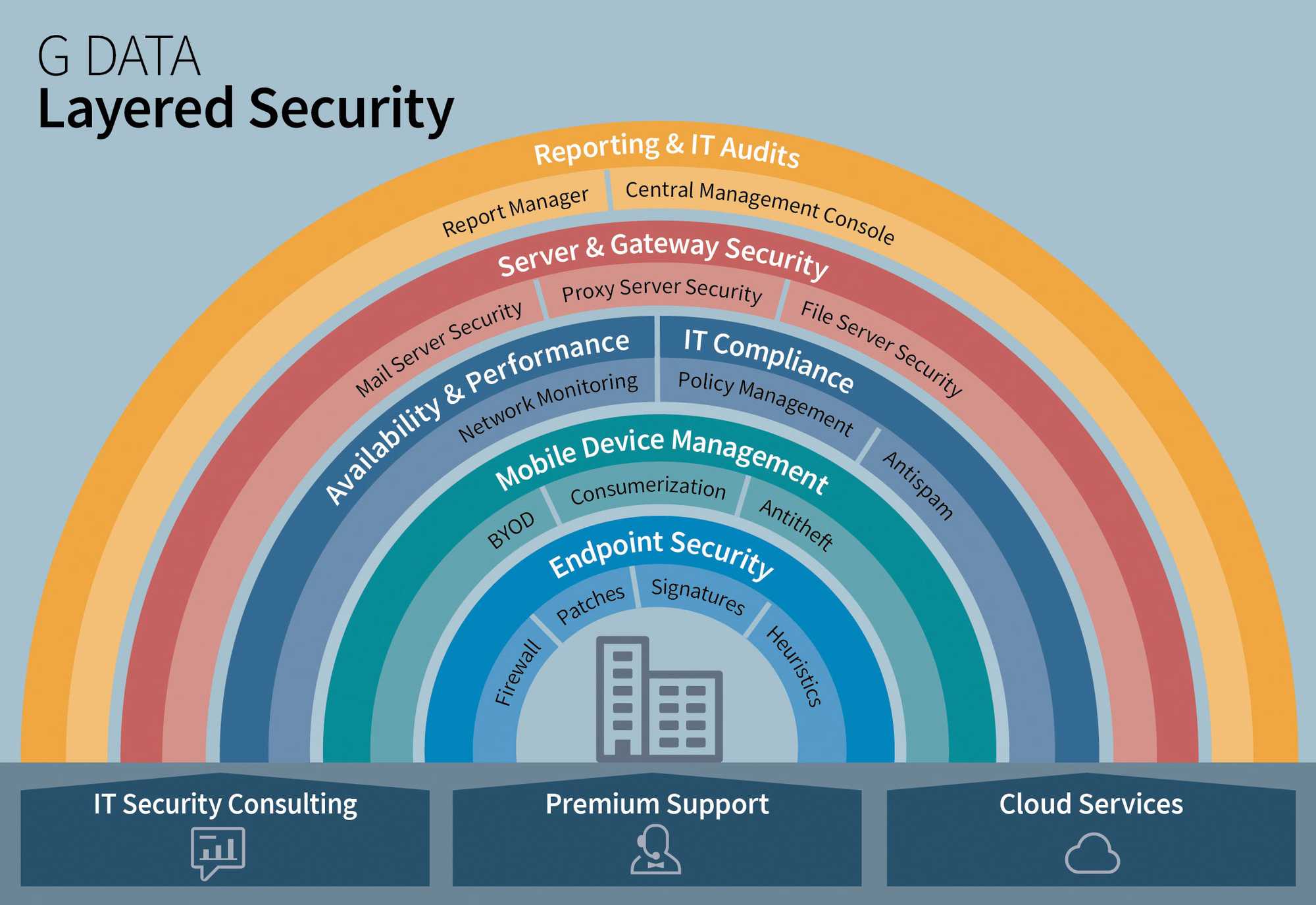 G DATA
Layered Security

Reporting & IT Audits
Report Manager
Central Management Console

Server & Gateway Security
Mail Server Security
Proxy Server Security
File Server Security

Availability & Performance
Network Monitoring

IT Compliance
Policy Management
Antispam

Mobile Device Management
BYOD
Consumerization
Antitheft

Endpoint Security
Firewall
Patches
Signatures
Heuristics

IT Security Consulting

Premium Support

Cloud Services